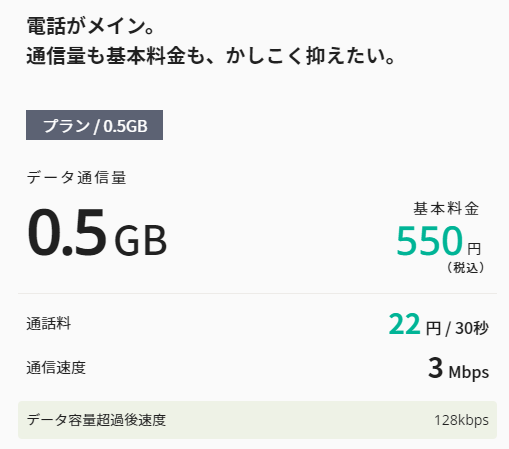 電話がメイン。
通信量も基本料金も、かしこく抑えたい。

プラン / 0.5GB

データ通信量
0.5 GB

基本料金
550 円
（税込）

通話料
22 円 / 30秒

通信速度
3 Mbps

データ容量超過後速度
128kbps